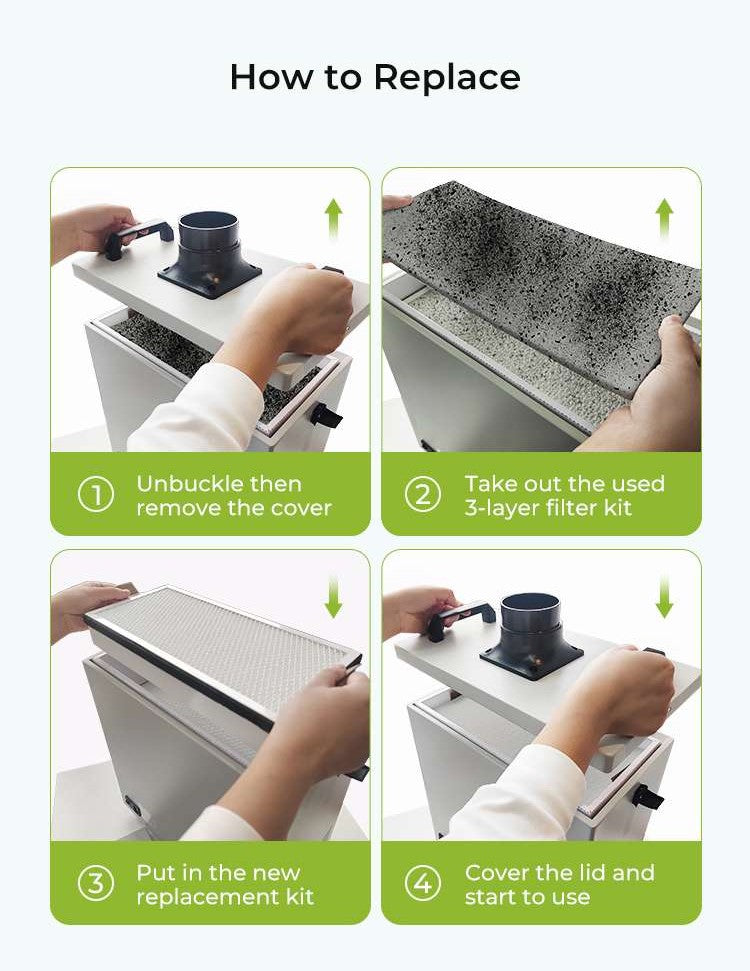 How to Replace

① Unbuckle then remove the cover

② Take out the used 3-layer filter kit

③ Put in the new replacement kit

④ Cover the lid and start to use